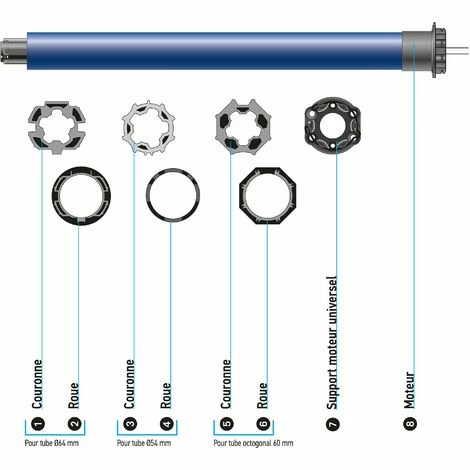 1 Couronne
2 Roue
Pour tube Ø64 mm

3 Couronne
4 Roue
Pour tube Ø54 mm

5 Couronne
6 Roue
Pour tube octogonal 60 mm

7 Support moteur universel

8 Moteur